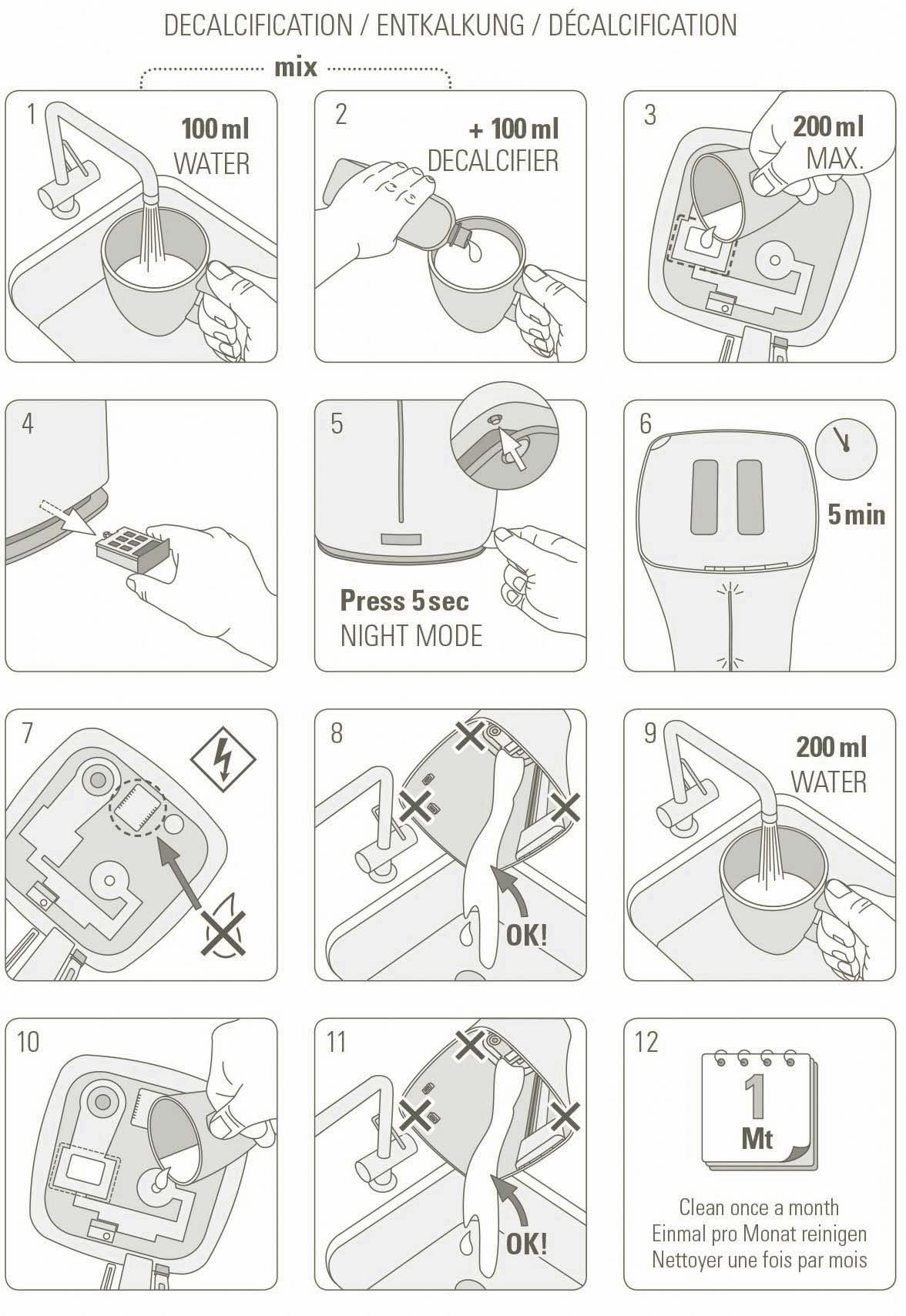 DECALCIFICATION / ENTKALKUNG / DÉCALCIFICATION

mix

1
100 ml
WATER

2
+ 100 ml
DECALCIFIER

3
200 ml
MAX.

4

5
Press 5 sec
NIGHT MODE

6
5 min

7

8
OK!

9
200 ml
WATER

10

11
OK!

12
1
Mt

Clean once a month
Einmal pro Monat reinigen
Nettoyer une fois par mois